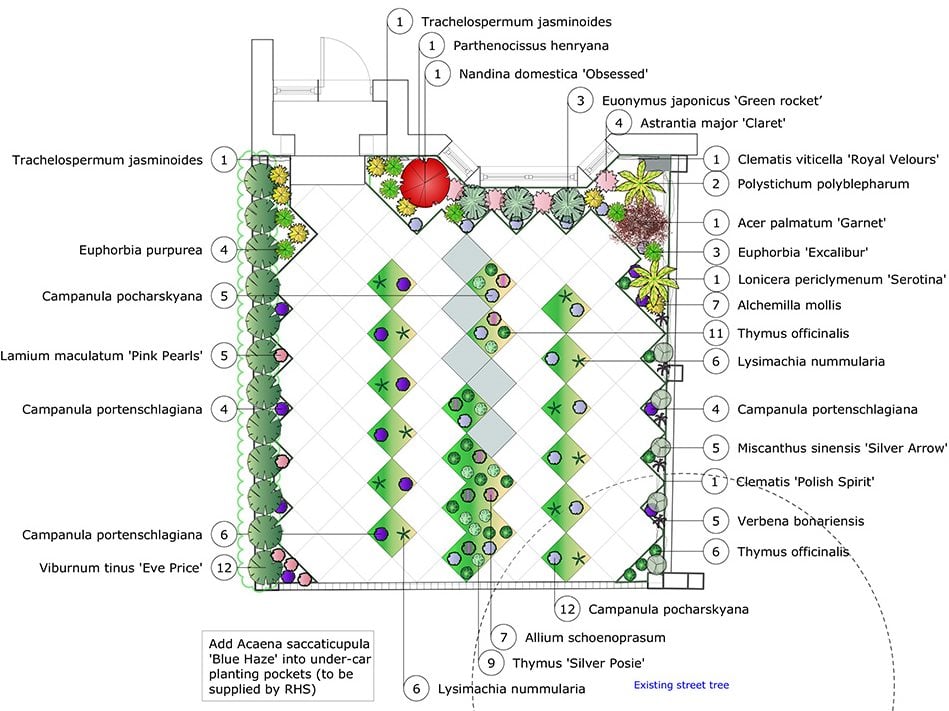 1 Trachelospermum jasminoides
1 Parthenocissus henryana
1 Nandina domestica 'Obsessed'
3 Euonymus japonicus 'Green rocket'
4 Astrantia major 'Claret'

Trachelospermum jasminoides 1
Euphorbia purpurea 4
Campanula pocharskyana 5
Lamium maculatum 'Pink Pearls' 5
Campanula portenschlagiana 4
Campanula portenschlagiana 6
Viburnum tinus 'Eve Price' 12

1 Clematis viticella 'Royal Velours'
2 Polystichum polyblepharum
1 Acer palmatum 'Garnet'
3 Euphorbia 'Excalibur'
1 Lonicera periclymenum 'Serotina'
7 Alchemilla mollis
11 Thymus officinalis
6 Lysimachia nummularia
4 Campanula portenschlagiana
5 Miscanthus sinensis 'Silver Arrow'
1 Clematis 'Polish Spirit'
5 Verbena bonariensis
6 Thymus officinalis
12 Campanula pocharskyana
7 Allium schoenoprasum
9 Thymus 'Silver Posie'
6 Lysimachia nummularia

Add Acaena saccaticupula 'Blue Haze' into under-car planting pockets (to be supplied by RHS)

Existing street tree