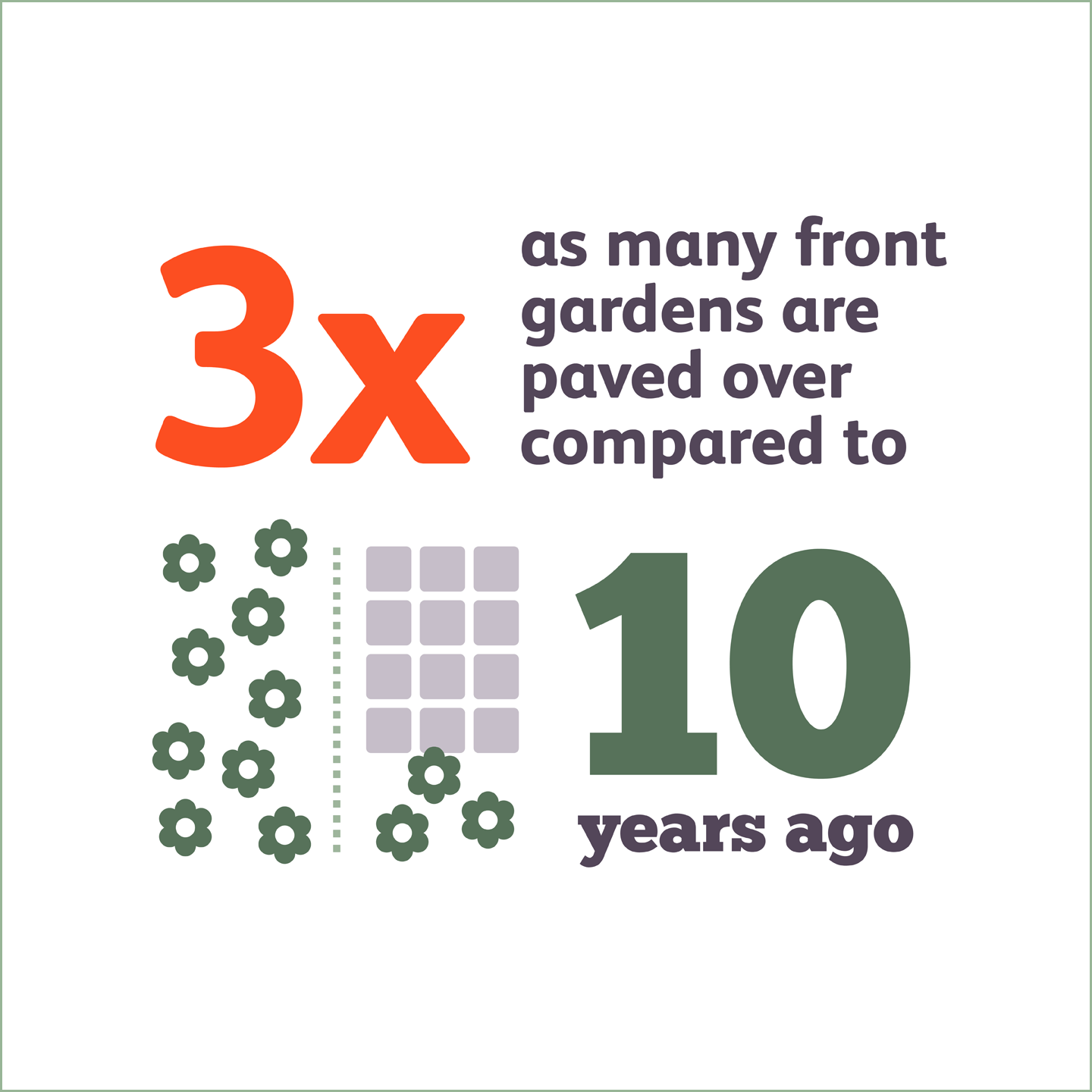 3x as many front gardens are paved over compared to

10 years ago